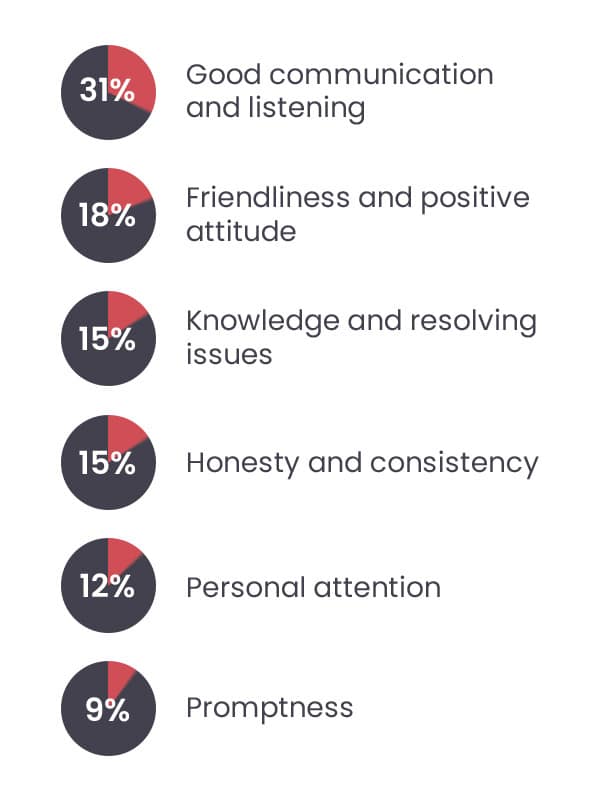 31% Good communication and listening

18% Friendliness and positive attitude

15% Knowledge and resolving issues

15% Honesty and consistency

12% Personal attention

9% Promptness