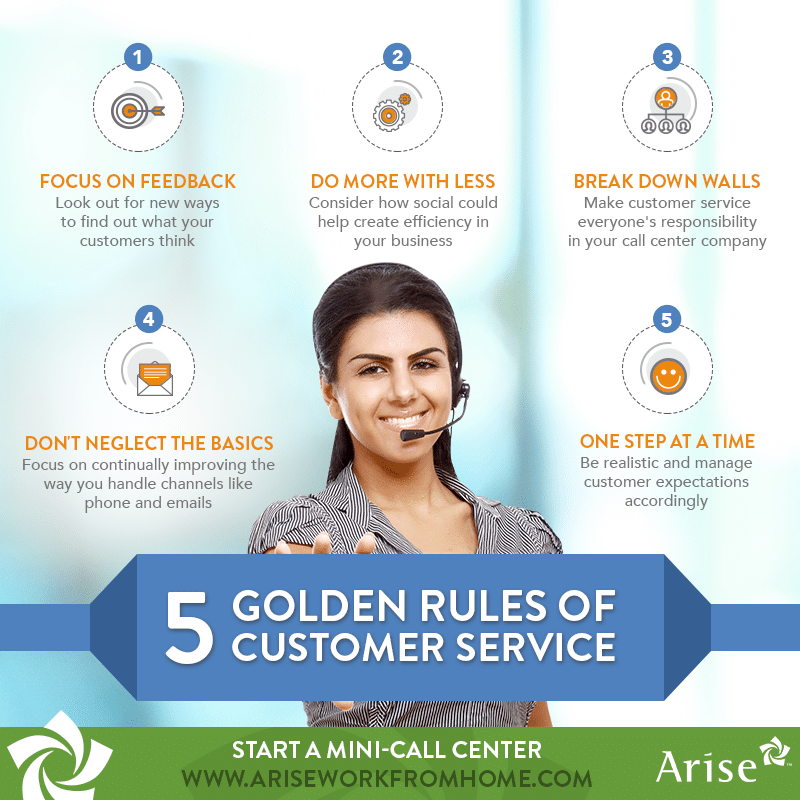 1

FOCUS ON FEEDBACK
Look out for new ways to find out what your customers think

2

DO MORE WITH LESS
Consider how social could help create efficiency in your business

3

BREAK DOWN WALLS
Make customer service everyone's responsibility in your call center company

4

DON'T NEGLECT THE BASICS
Focus on continually improving the way you handle channels like phone and emails

5

ONE STEP AT A TIME
Be realistic and manage customer expectations accordingly

5 GOLDEN RULES OF CUSTOMER SERVICE

START A MINI-CALL CENTER
WWW.ARISEWORKFROMHOME.COM

Arise